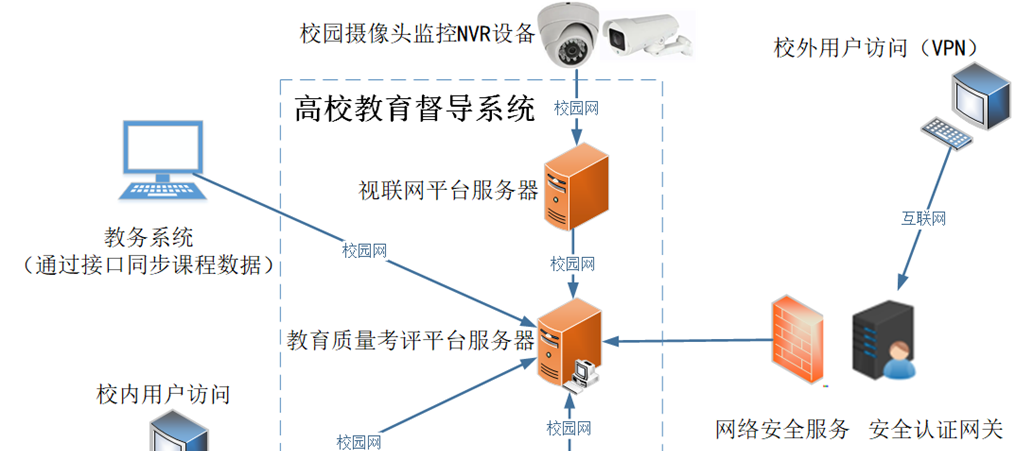 校园摄像头监控NVR设备

校外用户访问（VPN）

高校教育督导系统

校园网

视联网平台服务器

互联网

教务系统
（通过接口同步课程数据）

校园网

校园网

教育质量考评平台服务器

校内用户访问

校园网

校园网

网络安全服务

安全认证网关